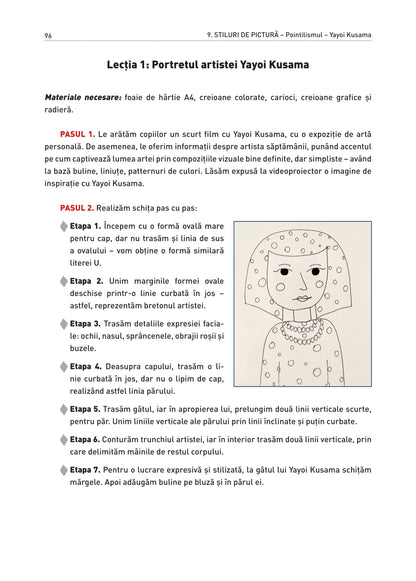 96

9. STILURI DE PICTURĂ – Pointilismul – Yayoi Kusama

Lecția 1: Portretul artistei Yayoi Kusama

Materiale necesare: foaie de hârtie A4, creioane colorate, carioci, creioane grafice și radieră.

PASUL 1. Le arătăm copiilor un scurt film cu Yayoi Kusama, cu o expoziție de artă personală. De asemenea, le oferim informații despre artista săptămânii, punând accentul pe cum captivează lumea artei prin compozițiile vizuale bine definite, dar simpliste – având la bază buline, liniuțe, patternuri de culori. Lăsăm expusă la videoproiector o imagine de inspirație cu Yayoi Kusama.

PASUL 2. Realizăm schița pas cu pas:

Etapa 1. Începem cu o formă ovală mare pentru cap, dar nu trasăm și linia de sus a ovalului – vom obține o formă similară literei U.

Etapa 2. Unim marginile formei ovale deschise printr-o linie curbată în jos – astfel, reprezentăm bretonul artistei.

Etapa 3. Trasăm detaliile expresiei faciale: ochii, nasul, sprâncenele, obrajii roșii și buzele.

Etapa 4. Deasupra capului, trasăm o linie curbată în jos, dar nu o lipim de cap, realizând astfel linia părului.

Etapa 5. Trasăm gâtul, iar în apropierea lui, prelungim două linii verticale scurte, pentru păr. Unim liniile verticale ale părului prin linii înclinate și puțin curbate.

Etapa 6. Conturăm trunchiul artistei, iar în interior trasăm două linii verticale, prin care delimităm mâinile de restul corpului.

Etapa 7. Pentru o lucrare expresivă și stilizată, la gâtul lui Yayoi Kusama schițăm mărgele. Apoi adăugăm buline pe bluză și în părul ei.