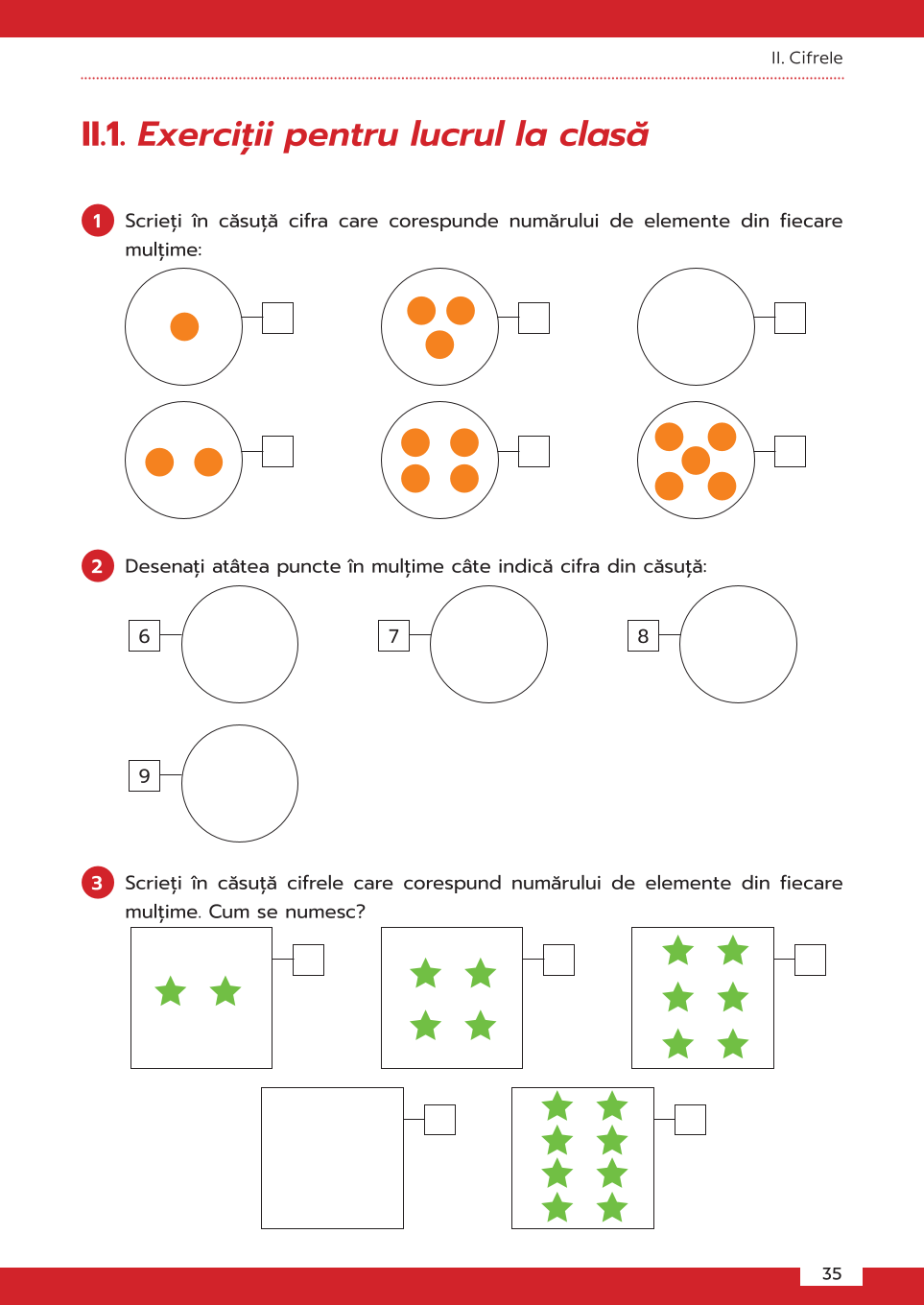 II. Cifrele

II.1. Exerciții pentru lucrul la clasă

1 Scrieți în căsuță cifra care corespunde numărului de elemente din fiecare mulțime:

2 Desenați atâtea puncte în mulțime câte indică cifra din căsuță:

6

7

8

9

3 Scrieți în căsuță cifrele care corespund numărului de elemente din fiecare mulțime. Cum se numesc?

35